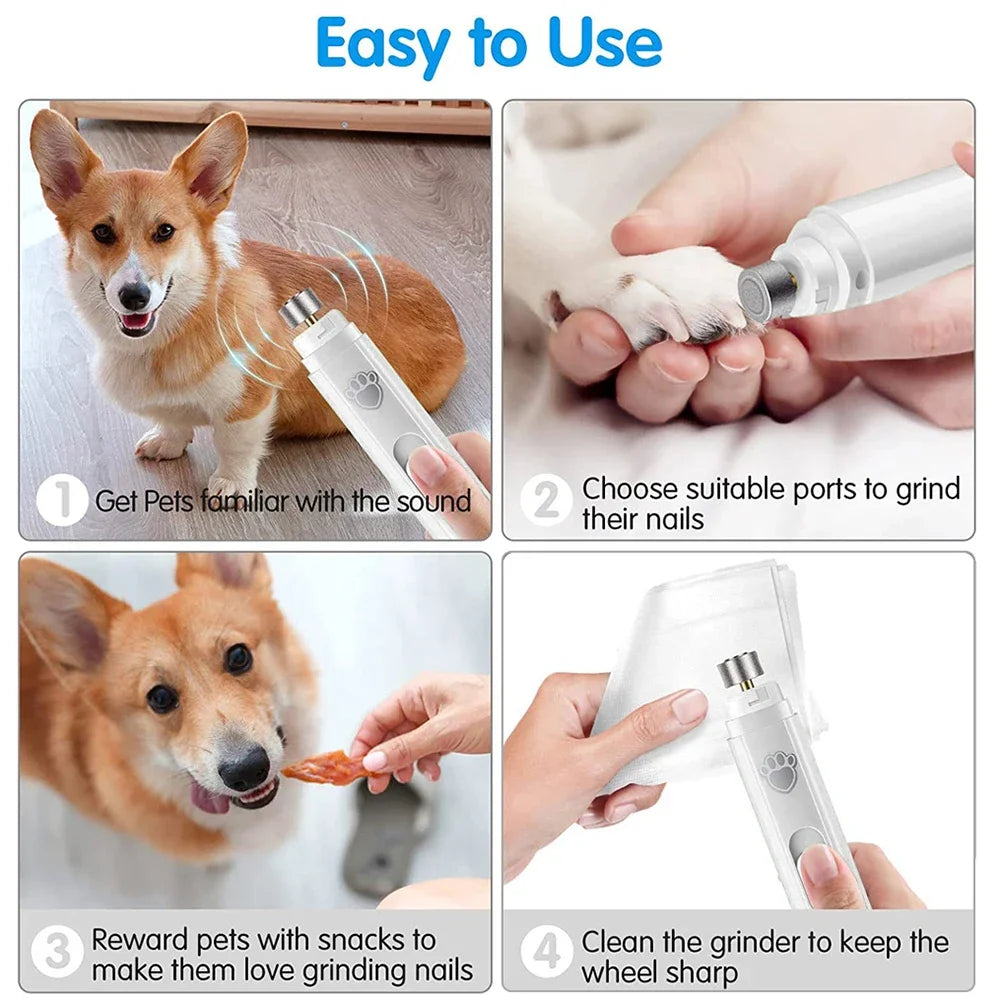 Easy to Use

1 Get Pets familiar with the sound

2 Choose suitable ports to grind their nails

3 Reward pets with snacks to make them love grinding nails

4 Clean the grinder to keep the wheel sharp